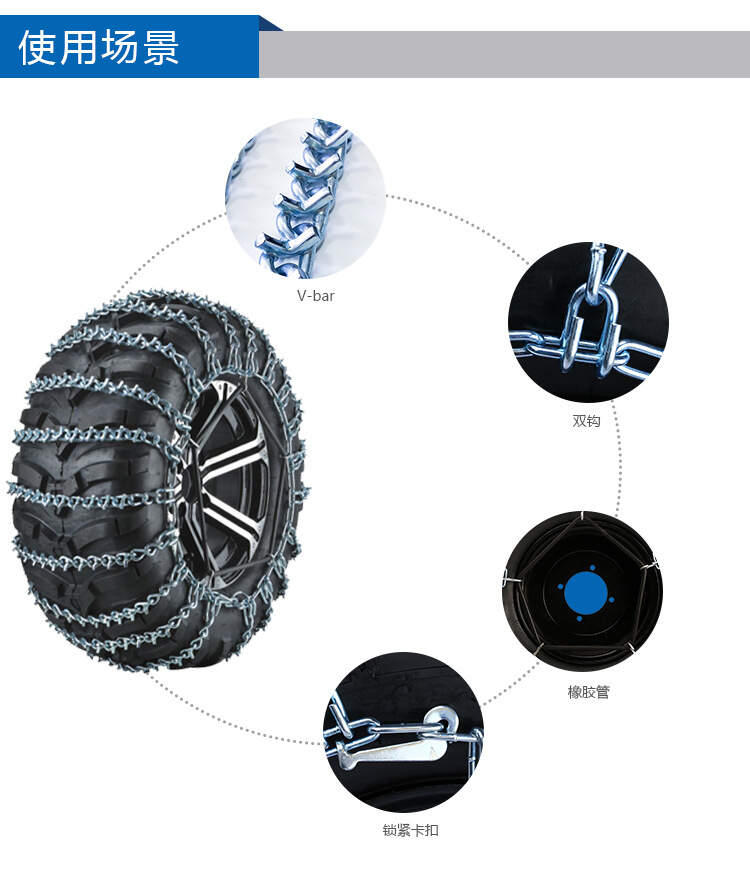 使用场景

V-bar

双钩

橡胶管

锁紧卡扣