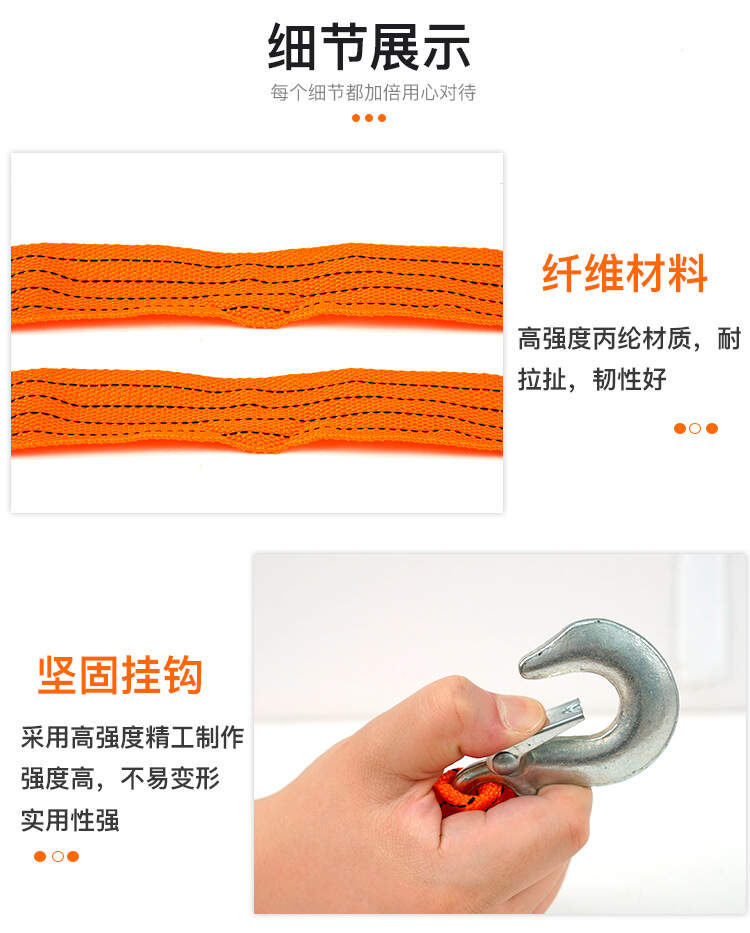 细节展示

每个细节都加倍用心对待

纤维材料

高强度丙纶材质，耐拉扯，韧性好

坚固挂钩

采用高强度精工制作
强度高，不易变形
实用性强