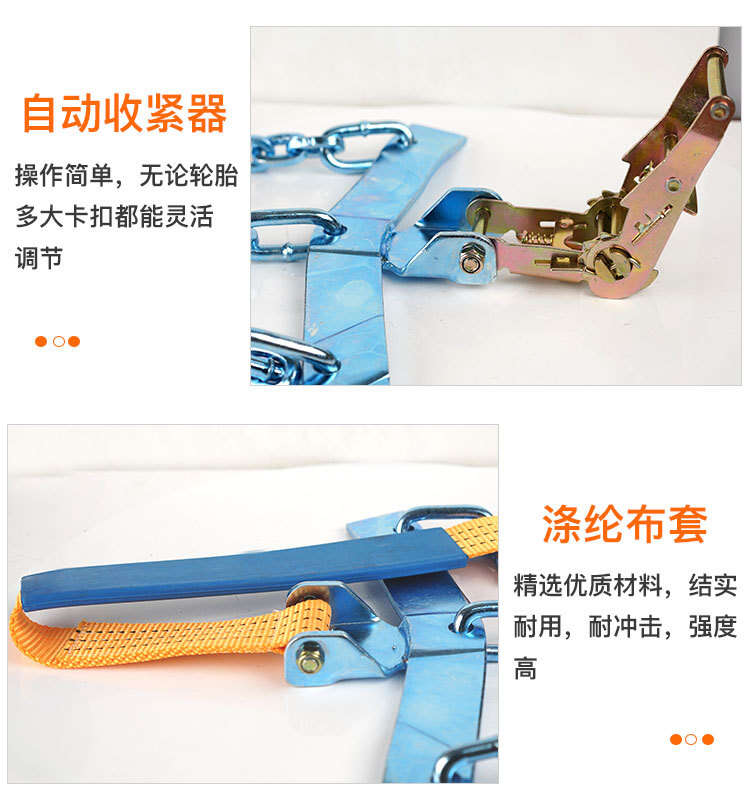 自动收紧器

操作简单，无论轮胎多大卡扣都能灵活调节

涤纶布套

精选优质材料，结实耐用，耐冲击，强度高