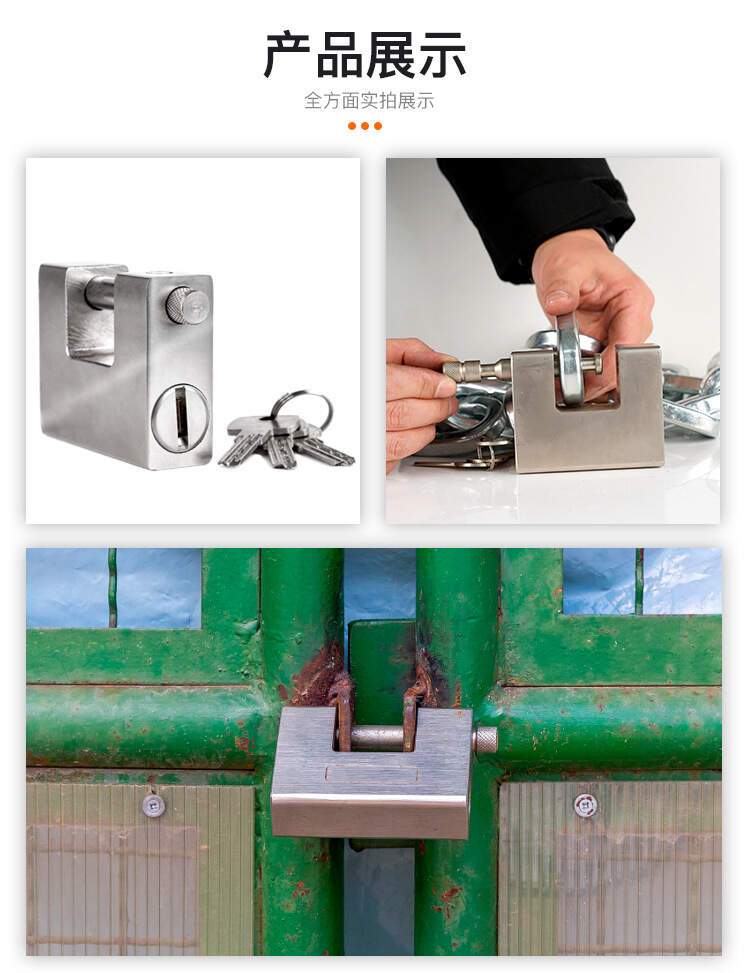 产品展示
全方面实拍展示